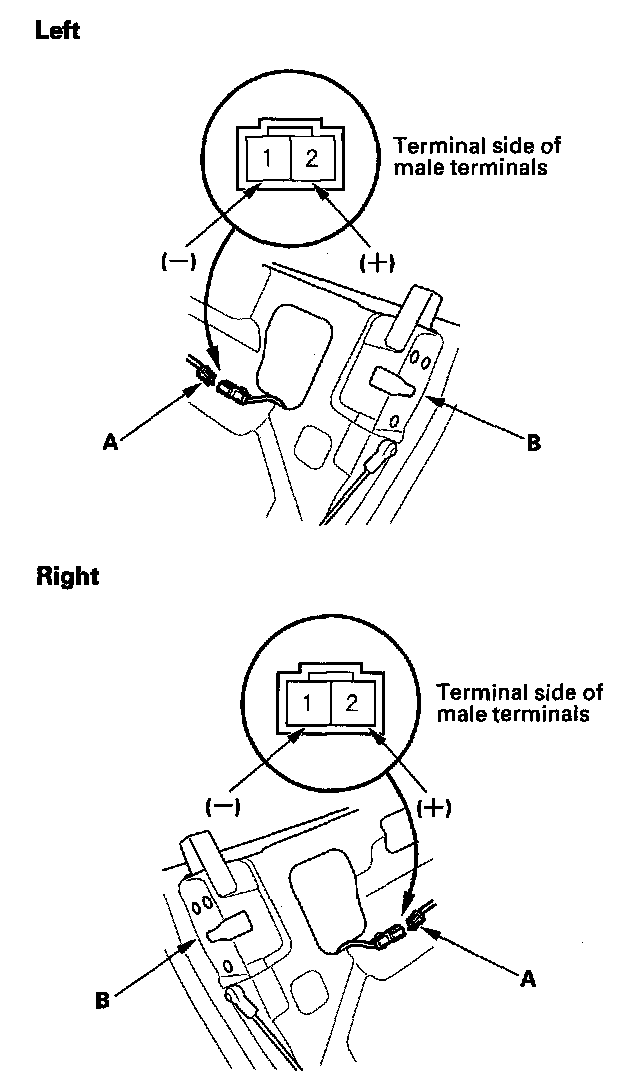 Left

1 2

Terminal side of male terminals

(−)

(+)

A

B

Right

1 2

Terminal side of male terminals

(−)

(+)

B

A