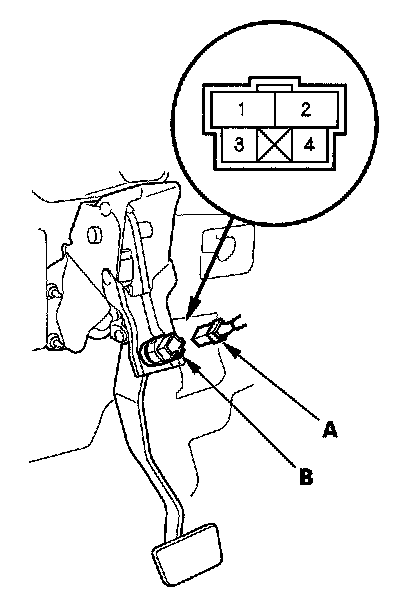 1
2
3
4
A
B