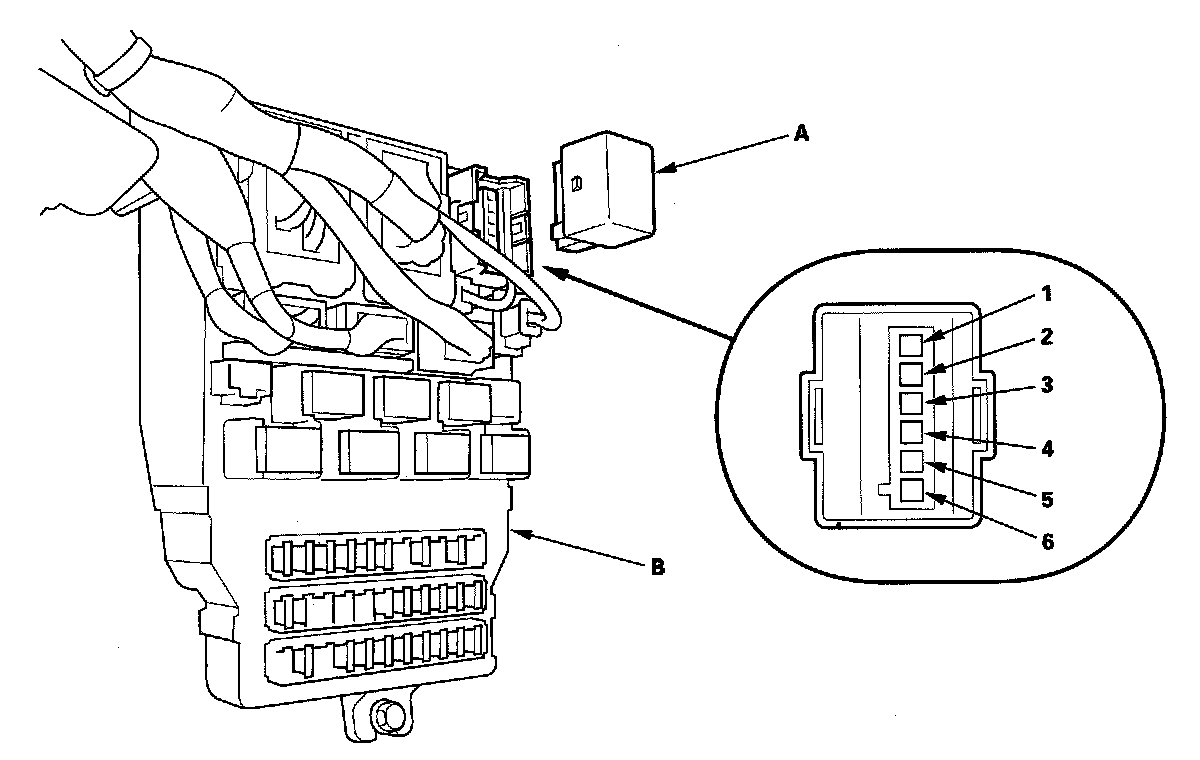 A

1
2
3
4
5
6

B