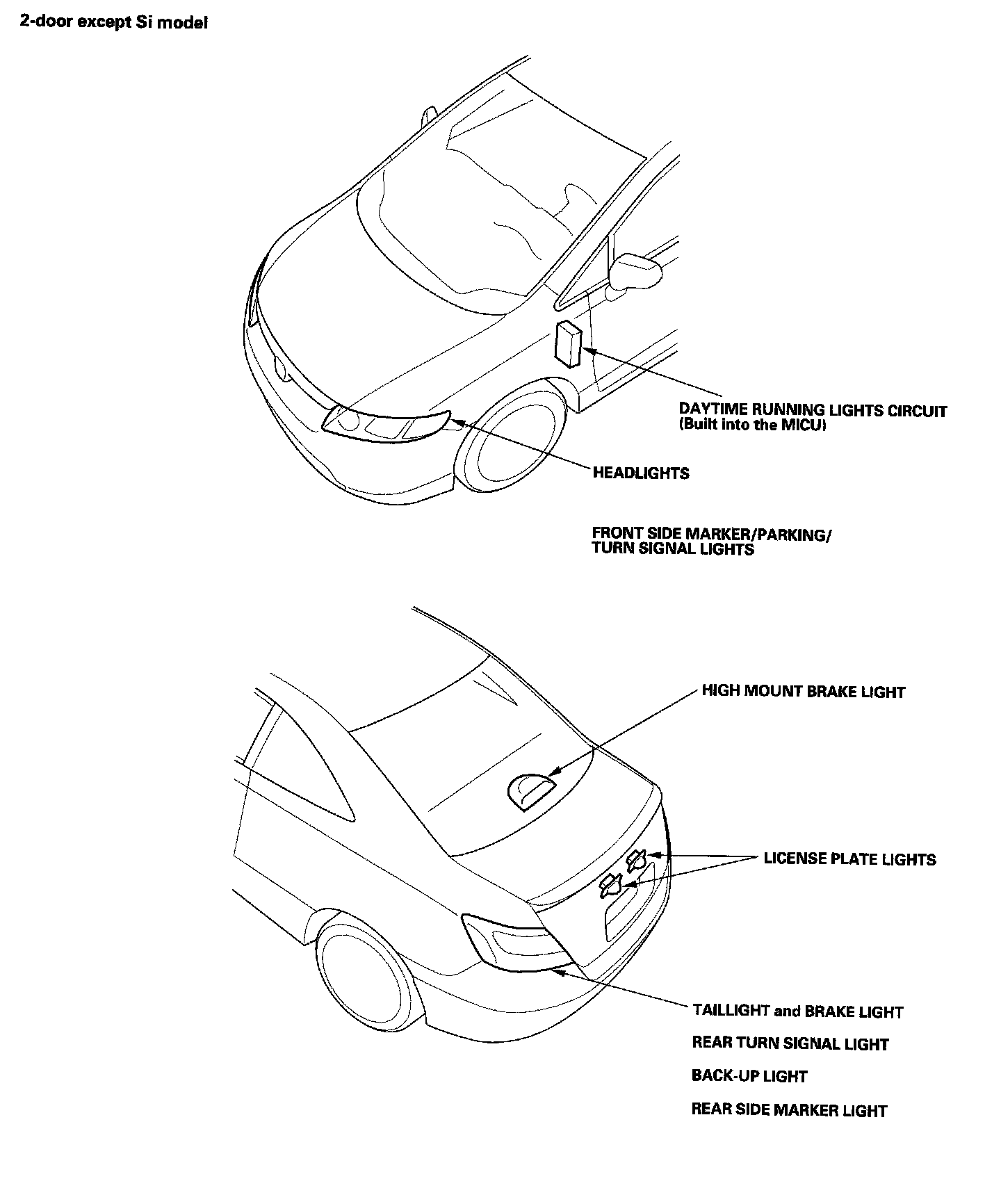 2-door except Si model

DAYTIME RUNNING LIGHTS CIRCUIT (Built into the MICU)

HEADLIGHTS

FRONT SIDE MARKER/PARKING/ TURN SIGNAL LIGHTS

HIGH MOUNT BRAKE LIGHT

LICENSE PLATE LIGHTS

TAILLIGHT and BRAKE LIGHT

REAR TURN SIGNAL LIGHT

BACK-UP LIGHT

REAR SIDE MARKER LIGHT