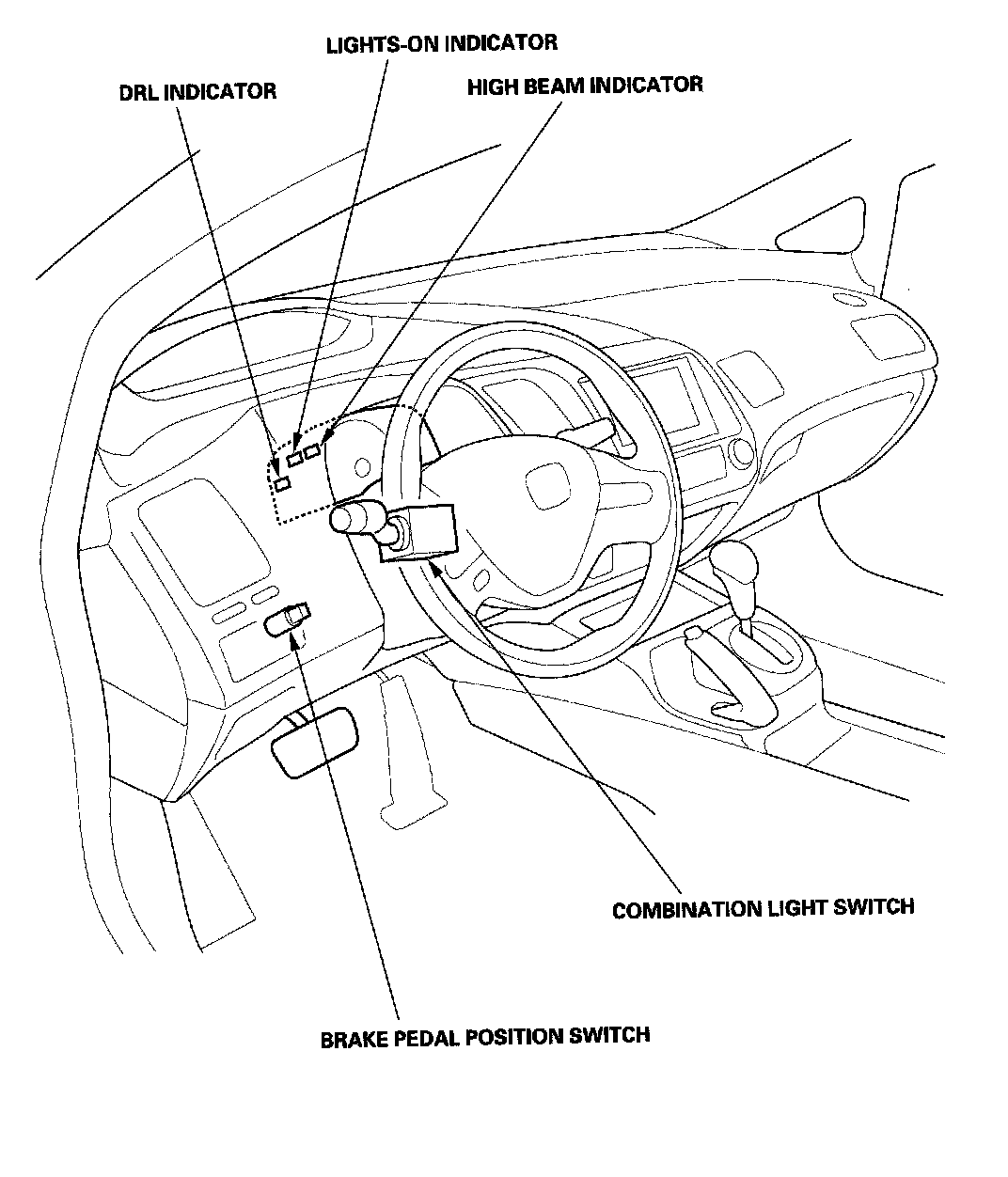 LIGHTS-ON INDICATOR

DRL INDICATOR

HIGH BEAM INDICATOR

COMBINATION LIGHT SWITCH

BRAKE PEDAL POSITION SWITCH