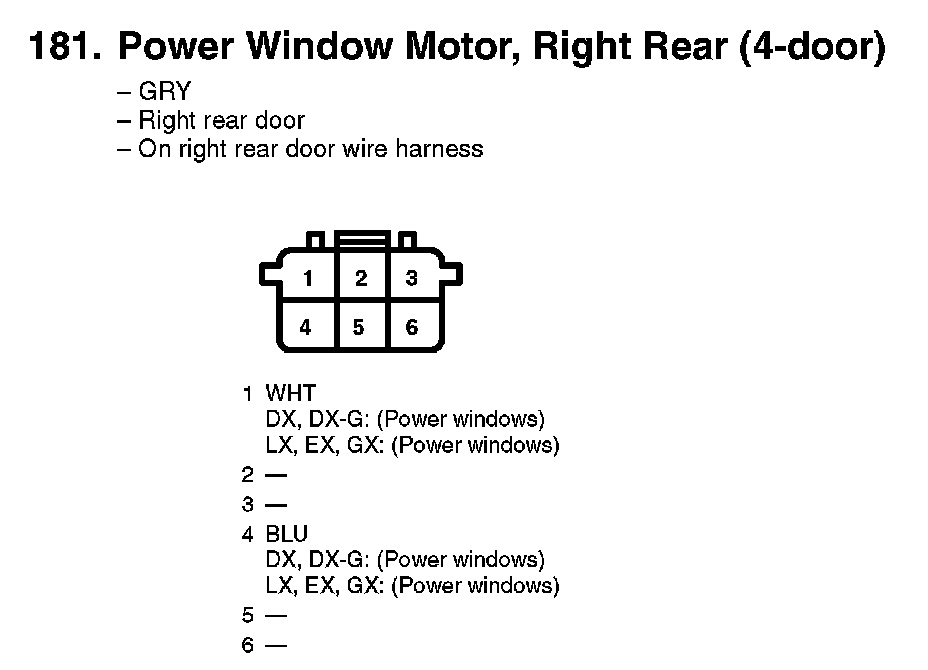 181. Power Window Motor, Right Rear (4-door)
– GRY
– Right rear door
– On right rear door wire harness

1 2 3
4 5 6

1 WHT
DX, DX-G: (Power windows)
LX, EX, GX: (Power windows)
2 —
3 —
4 BLU
DX, DX-G: (Power windows)
LX, EX, GX: (Power windows)
5 —
6 —