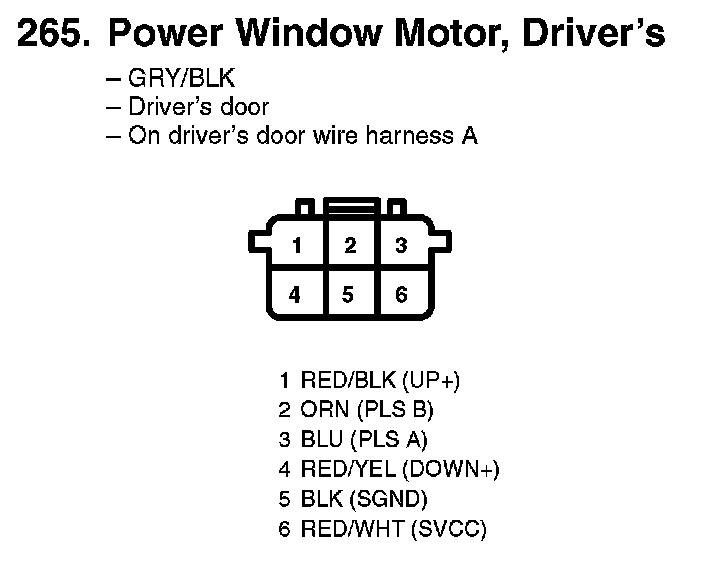 265. Power Window Motor, Driver's

– GRY/BLK
– Driver's door
– On driver's door wire harness A

1 2 3
4 5 6

1 RED/BLK (UP+)
2 ORN (PLS B)
3 BLU (PLS A)
4 RED/YEL (DOWN+)
5 BLK (SGND)
6 RED/WHT (SVCC)