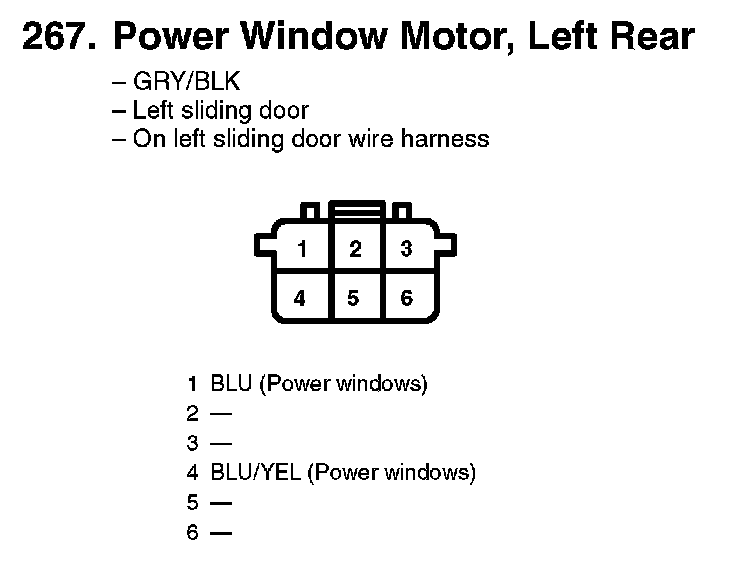 267. Power Window Motor, Left Rear

– GRY/BLK
– Left sliding door
– On left sliding door wire harness

1 2 3
4 5 6

1 BLU (Power windows)
2 —
3 —
4 BLU/YEL (Power windows)
5 —
6 —