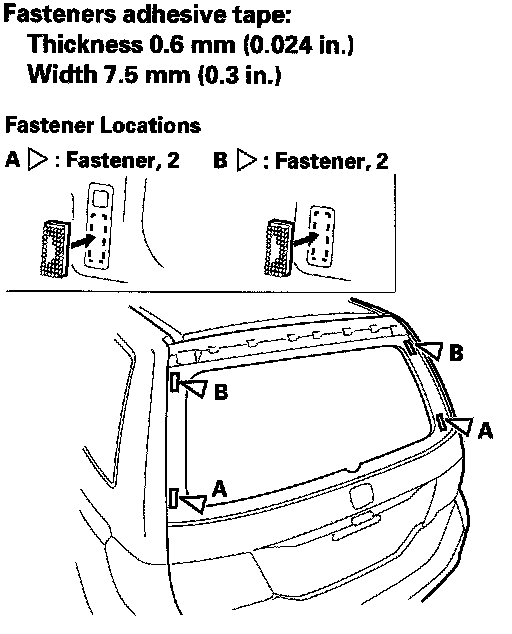 Fasteners adhesive tape:
Thickness 0.6 mm (0.024 in.)
Width 7.5 mm (0.3 in.)

Fastener Locations

A ▷ : Fastener, 2 B ▷ : Fastener, 2

B

B

A

A