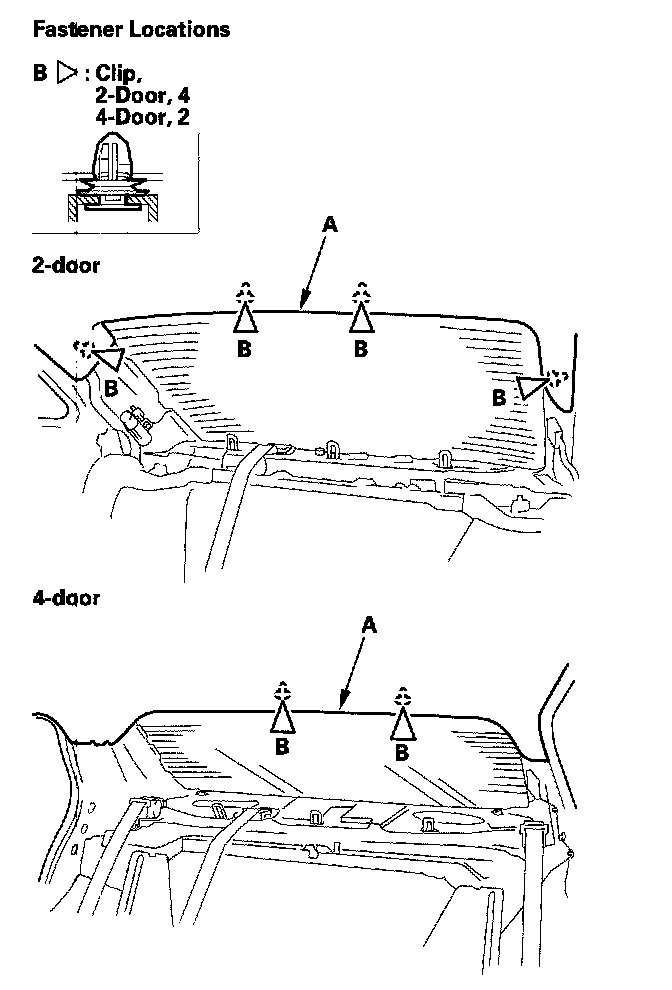 Fastener Locations

B ▷ : Clip, 2-Door, 4 4-Door, 2

2-door

A

B B B B

4-door

A

B B