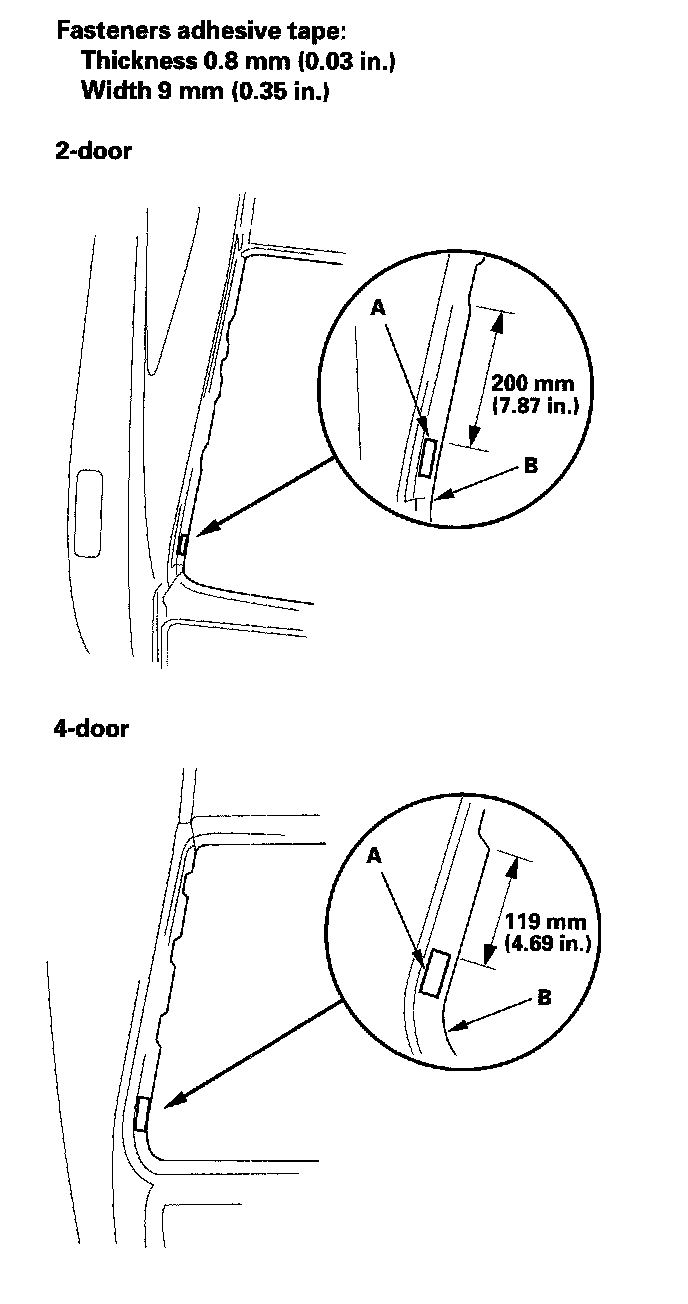 Fasteners adhesive tape:
Thickness 0.8 mm (0.03 in.)
Width 9 mm (0.35 in.)

2-door

A

200 mm
(7.87 in.)

B

4-door

A

119 mm
(4.69 in.)

B