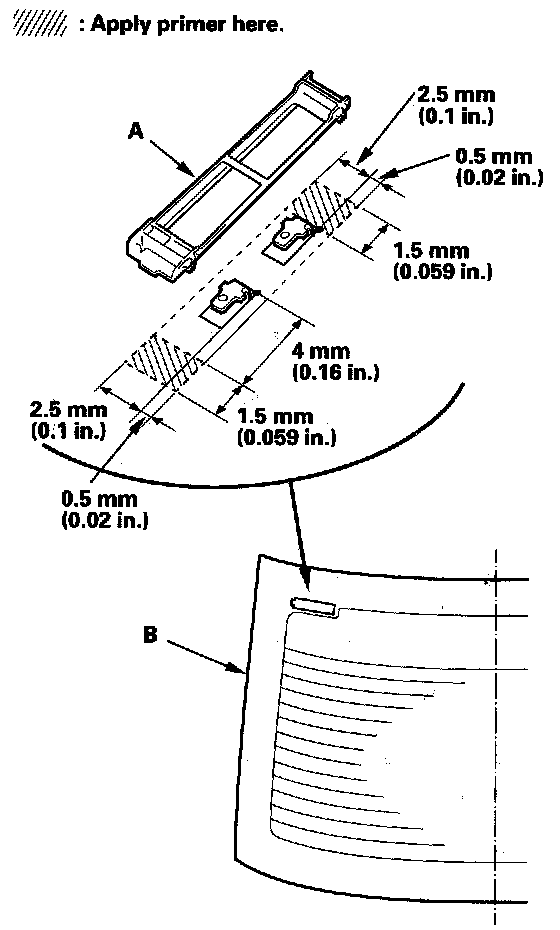 : Apply primer here.

A

2.5 mm (0.1 in.)

0.5 mm (0.02 in.)

1.5 mm (0.059 in.)

4 mm (0.16 in.)

2.5 mm (0.1 in.)

1.5 mm (0.059 in.)

0.5 mm (0.02 in.)

B