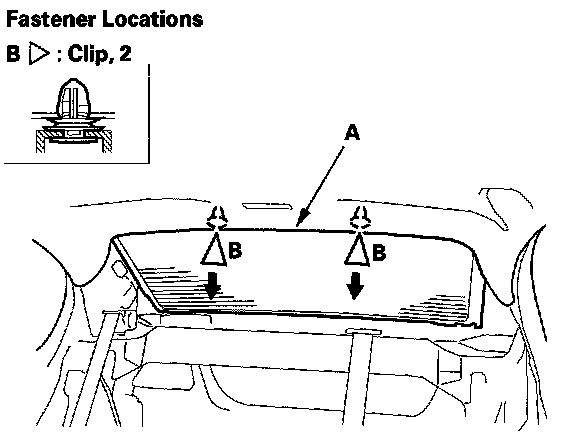 Fastener Locations

B ▷ : Clip, 2

A

B

B