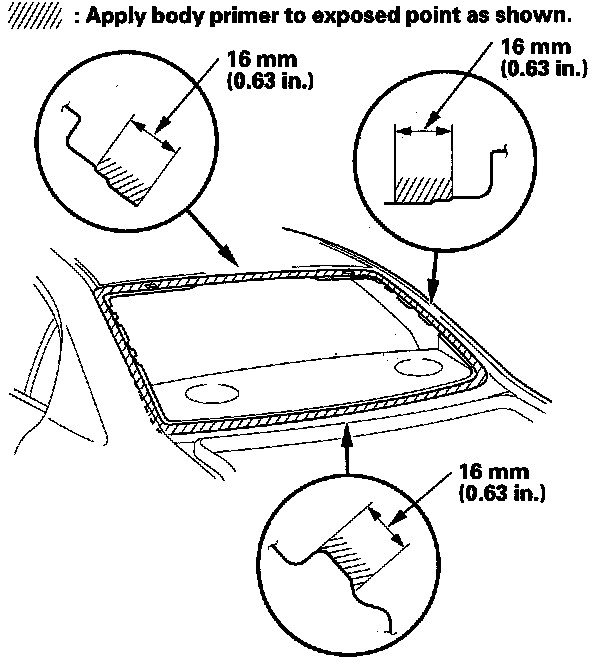 : Apply body primer to exposed point as shown.

16 mm
(0.63 in.)

16 mm
(0.63 in.)

16 mm
(0.63 in.)