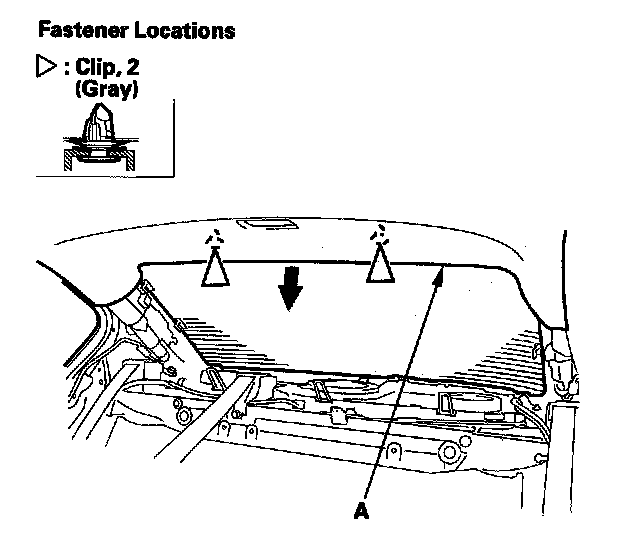 Fastener Locations

▷ : Clip, 2
(Gray)

A