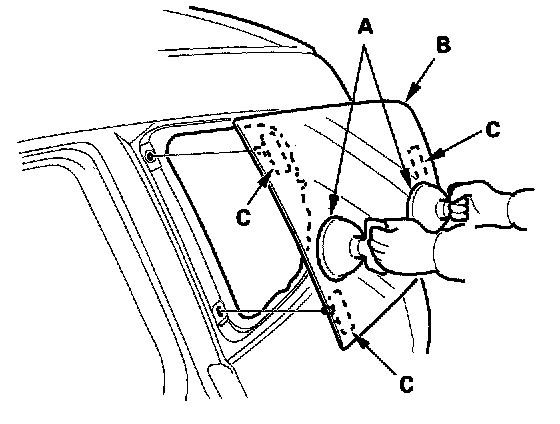 A
B
C
C
C