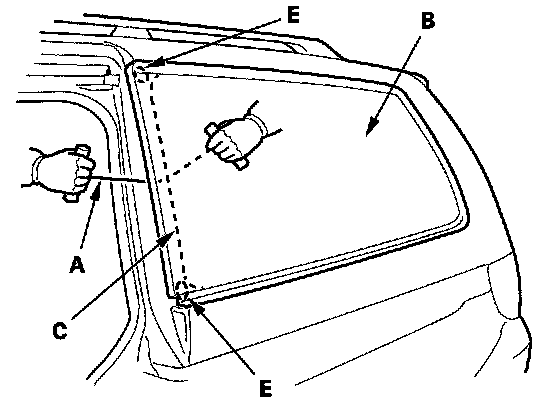 E
B
A
C
E