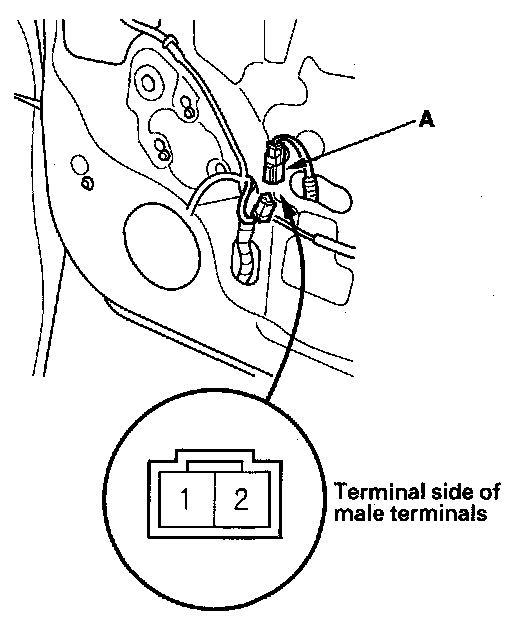 A

1
2

Terminal side of male terminals