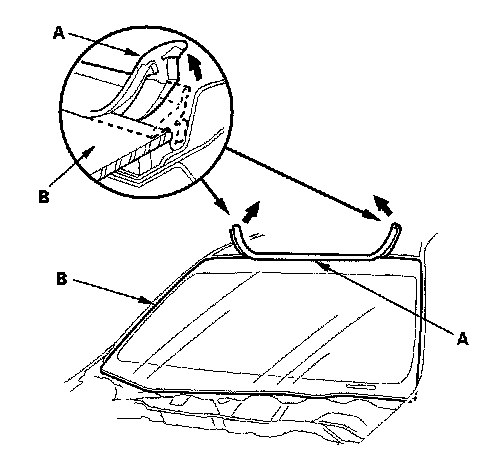 A
B
B
A