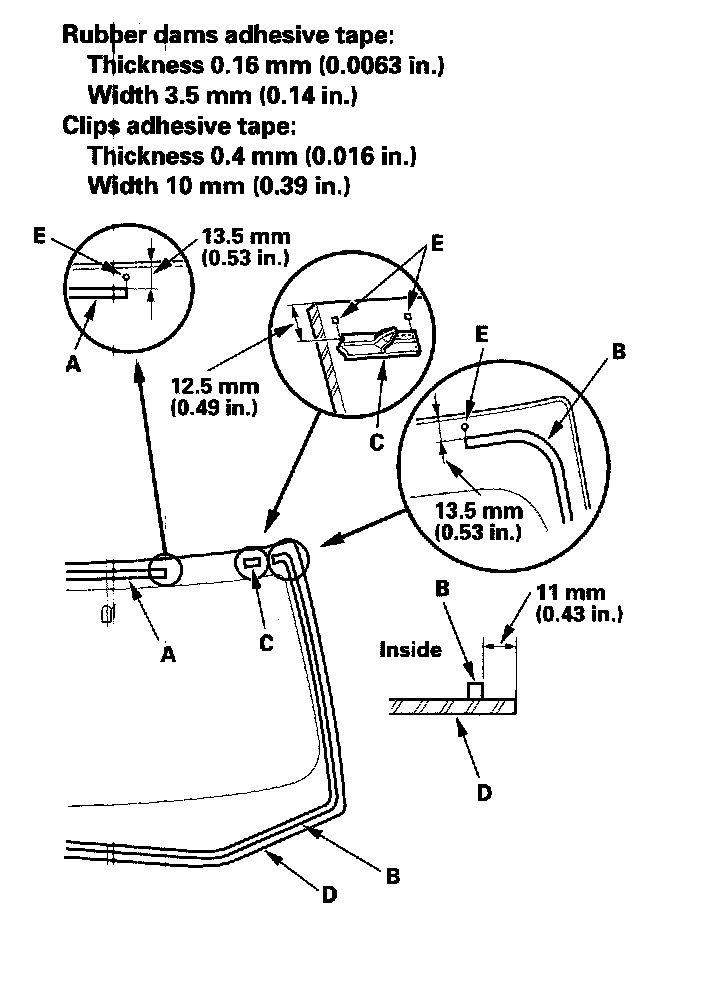 Rubber dams adhesive tape:
Thickness 0.16 mm (0.0063 in.)
Width 3.5 mm (0.14 in.)
Clips adhesive tape:
Thickness 0.4 mm (0.016 in.)
Width 10 mm (0.39 in.)

E
13.5 mm
(0.53 in.)
A
E
12.5 mm
(0.49 in.)
C
E
B
13.5 mm
(0.53 in.)
A
C
B
11 mm
(0.43 in.)
Inside
D
B
D