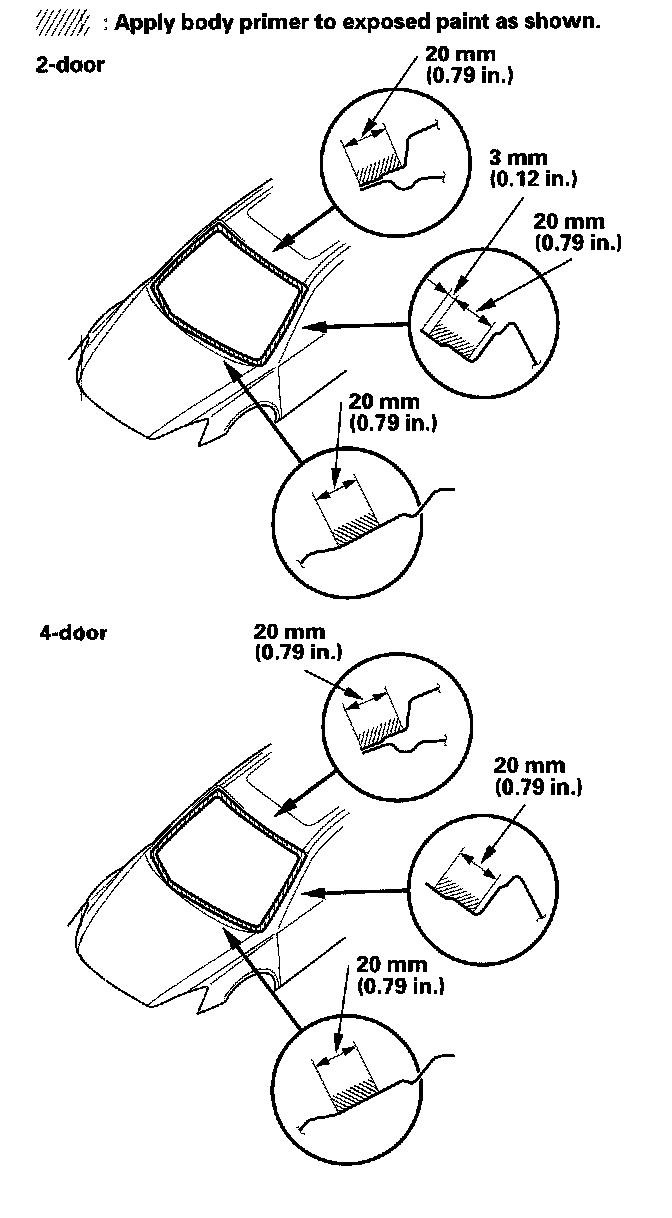 : Apply body primer to exposed paint as shown.

2-door

20 mm (0.79 in.)

3 mm (0.12 in.)

20 mm (0.79 in.)

20 mm (0.79 in.)

4-door

20 mm (0.79 in.)

20 mm (0.79 in.)

20 mm (0.79 in.)