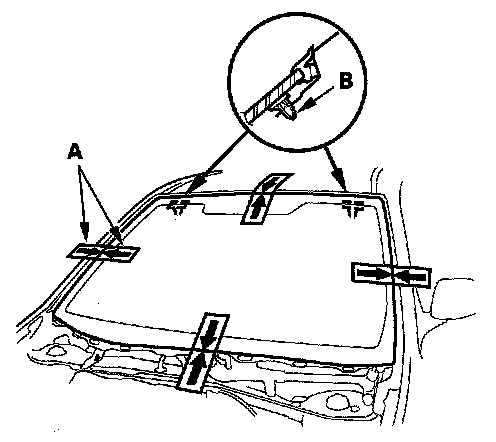 B

A