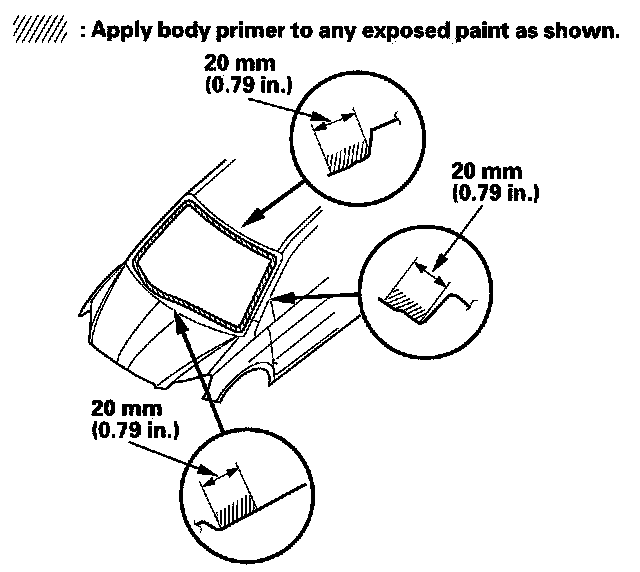 : Apply body primer to any exposed paint as shown.

20 mm
(0.79 in.)

20 mm
(0.79 in.)

20 mm
(0.79 in.)