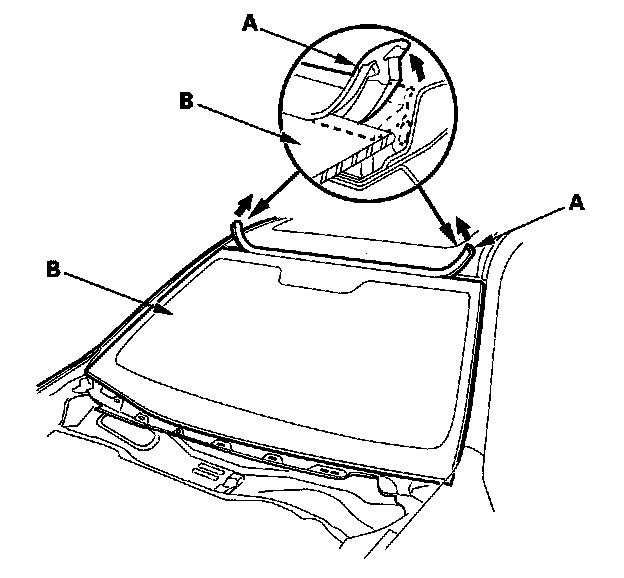 A
B
A
B