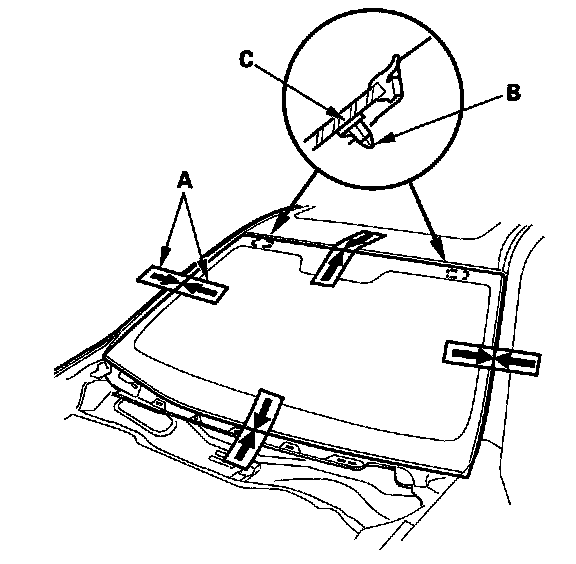 C
B
A