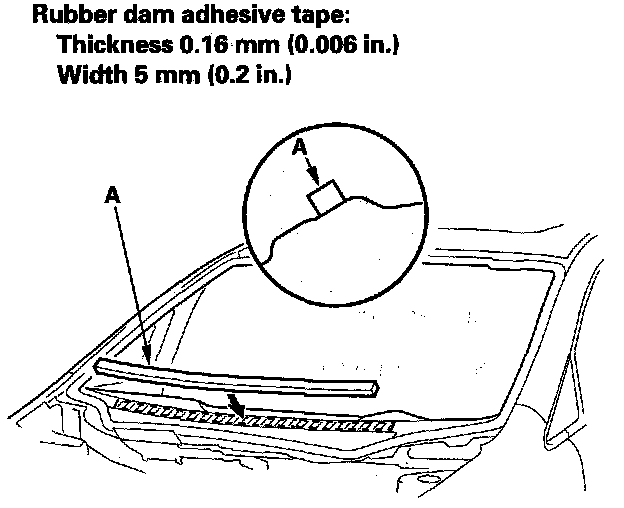 Rubber dam adhesive tape:
Thickness 0.16 mm (0.006 in.)
Width 5 mm (0.2 in.)

A

A