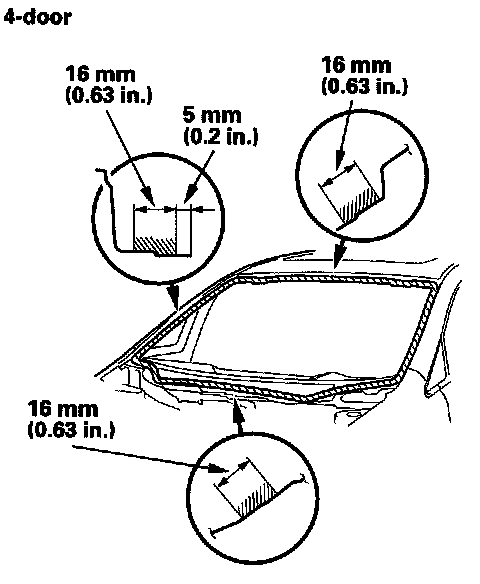 4-door

16 mm
(0.63 in.)

5 mm
(0.2 in.)

16 mm
(0.63 in.)

16 mm
(0.63 in.)