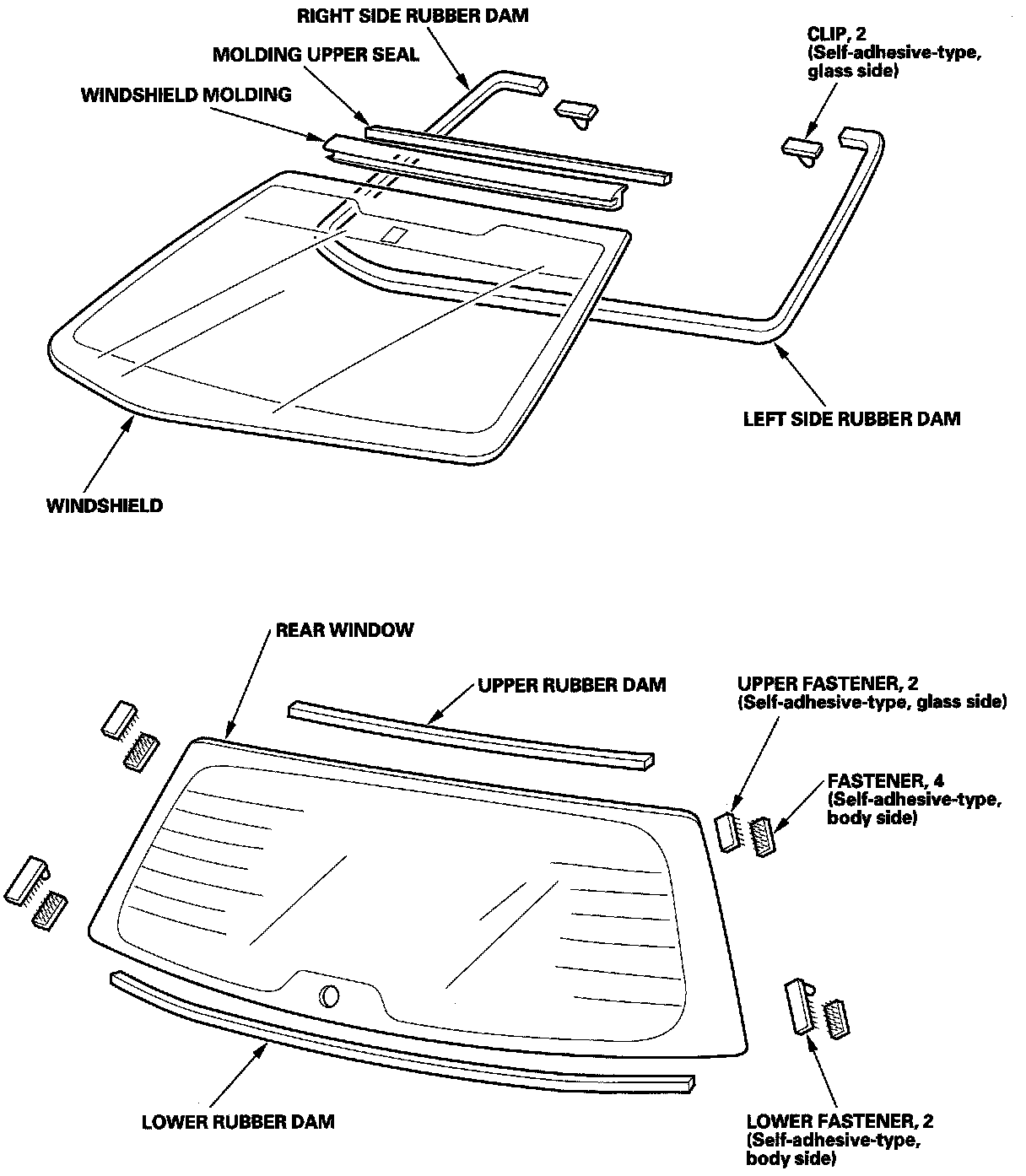 RIGHT SIDE RUBBER DAM

MOLDING UPPER SEAL

WINDSHIELD MOLDING

CLIP, 2
(Self-adhesive-type, glass side)

LEFT SIDE RUBBER DAM

WINDSHIELD

REAR WINDOW

UPPER RUBBER DAM

UPPER FASTENER, 2
(Self-adhesive-type, glass side)

FASTENER, 4
(Self-adhesive-type, body side)

LOWER RUBBER DAM

LOWER FASTENER, 2
(Self-adhesive-type, body side)