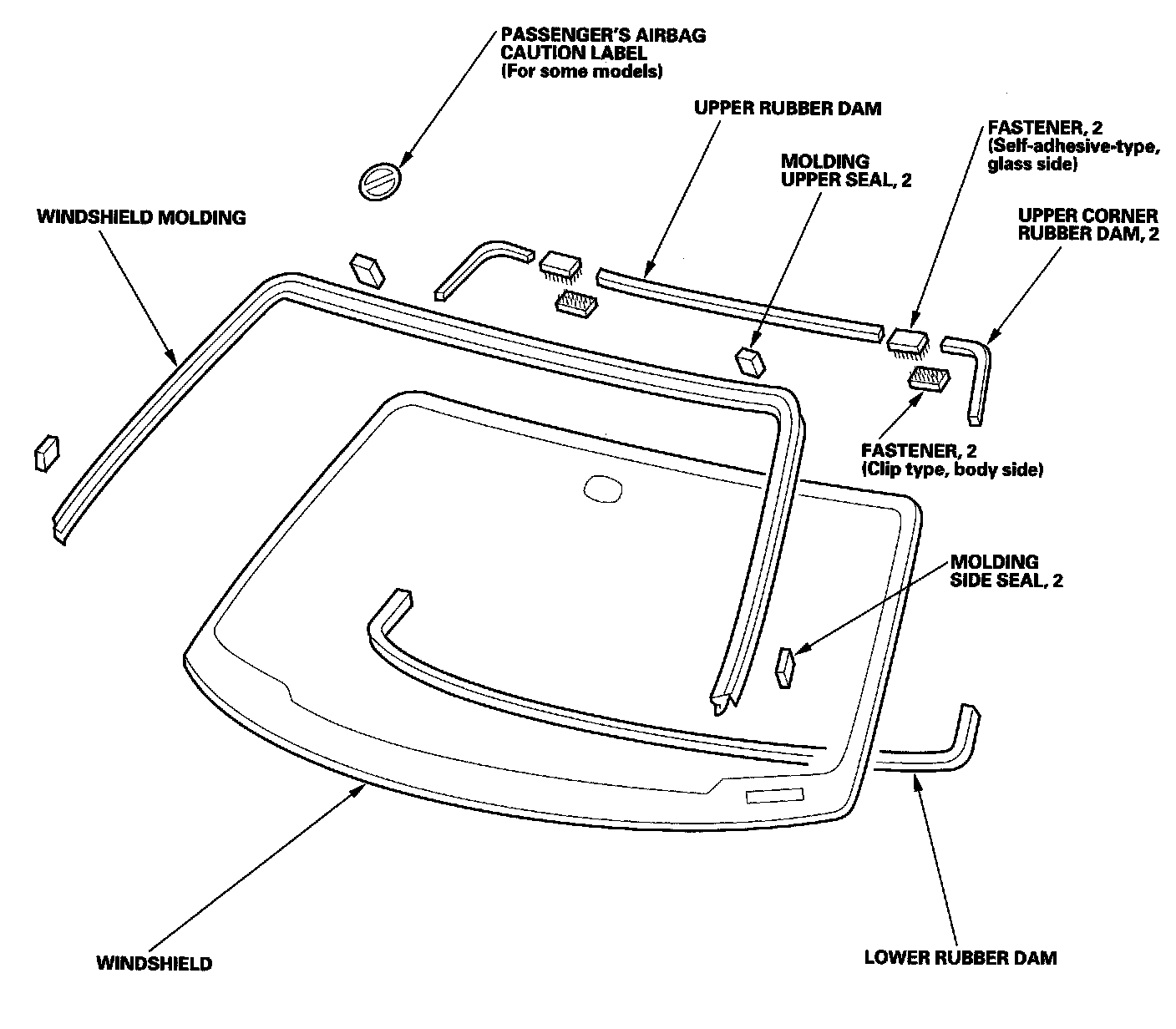 PASSENGER'S AIRBAG CAUTION LABEL (For some models)

UPPER RUBBER DAM

FASTENER, 2 (Self-adhesive-type, glass side)

MOLDING UPPER SEAL, 2

WINDSHIELD MOLDING

UPPER CORNER RUBBER DAM, 2

FASTENER, 2 (Clip type, body side)

MOLDING SIDE SEAL, 2

WINDSHIELD

LOWER RUBBER DAM