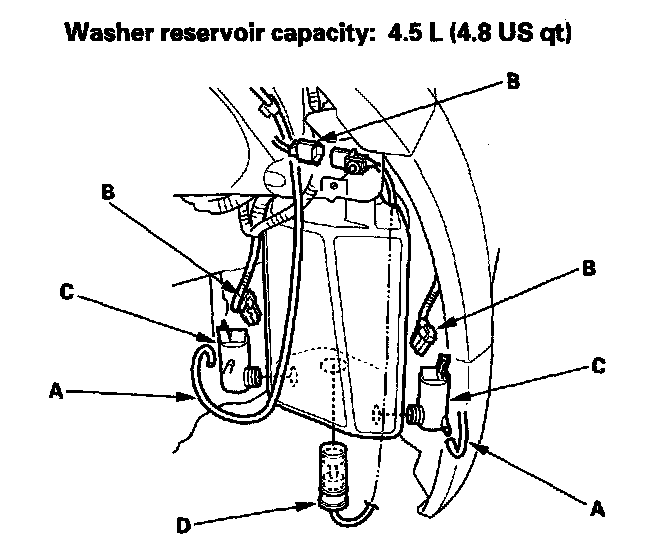 Washer reservoir capacity: 4.5 L (4.8 US qt)

B

B

B

C

C

A

A

D