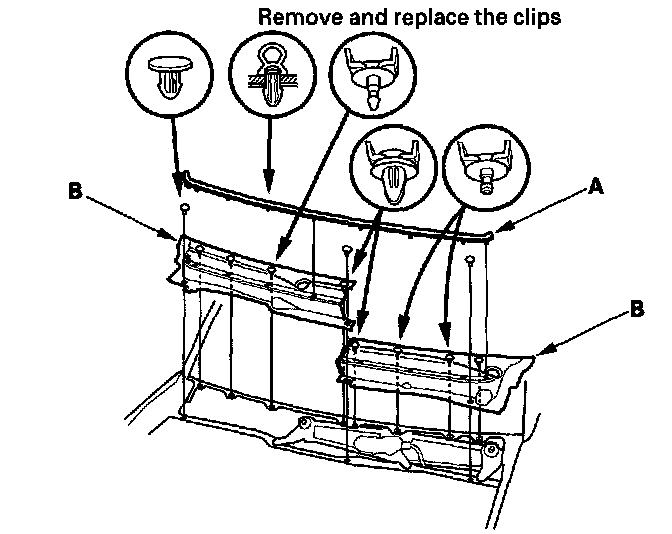 Remove and replace the clips

B

A

B