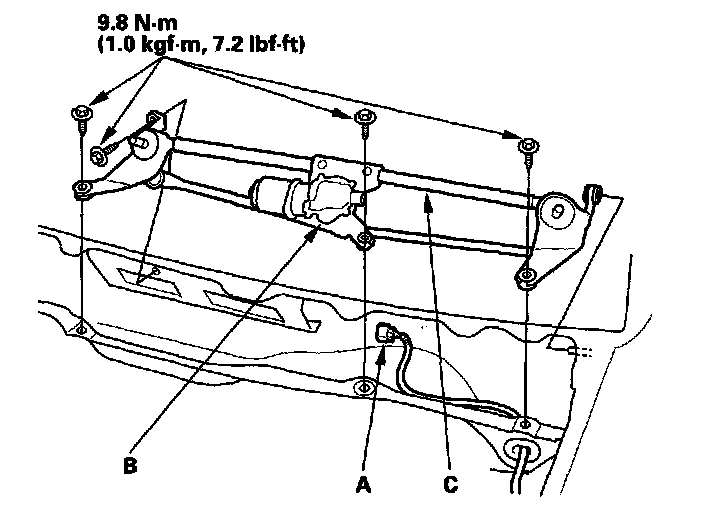 9.8 N·m
(1.0 kgf·m, 7.2 lbf·ft)

B
A
C