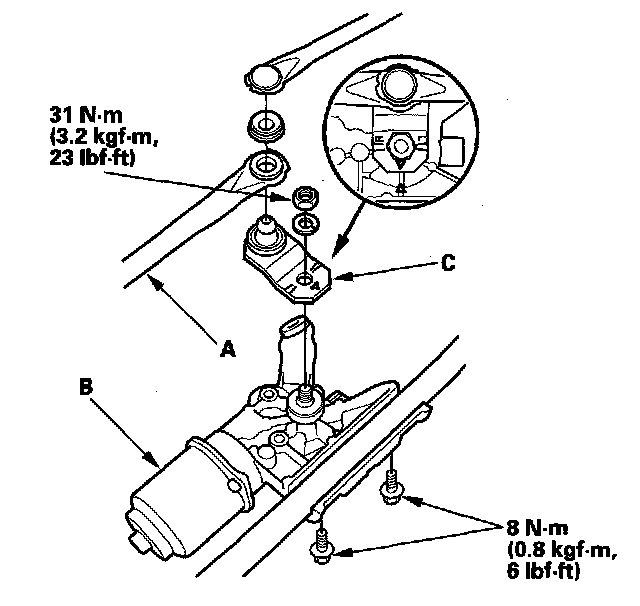 31 N·m
(3.2 kgf·m,
23 lbf·ft)

C

A

B

8 N·m
(0.8 kgf·m,
6 lbf·ft)