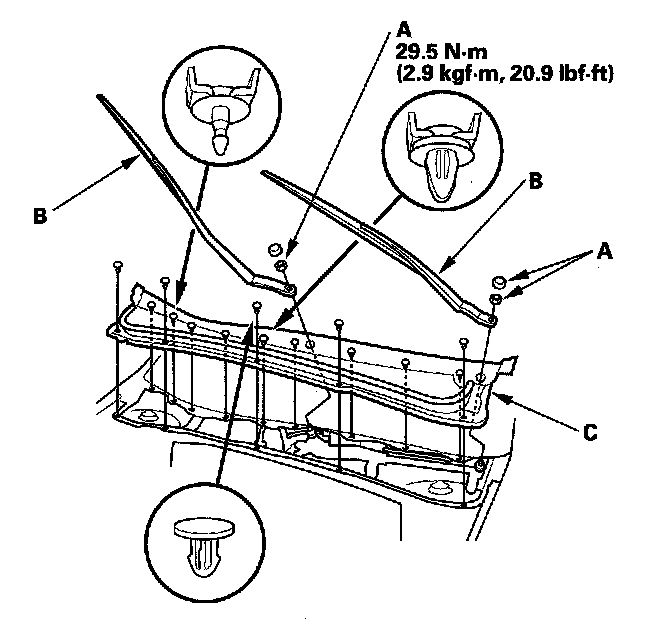 A
29.5 N·m
(2.9 kgf·m, 20.9 lbf·ft)

B

B

A

C