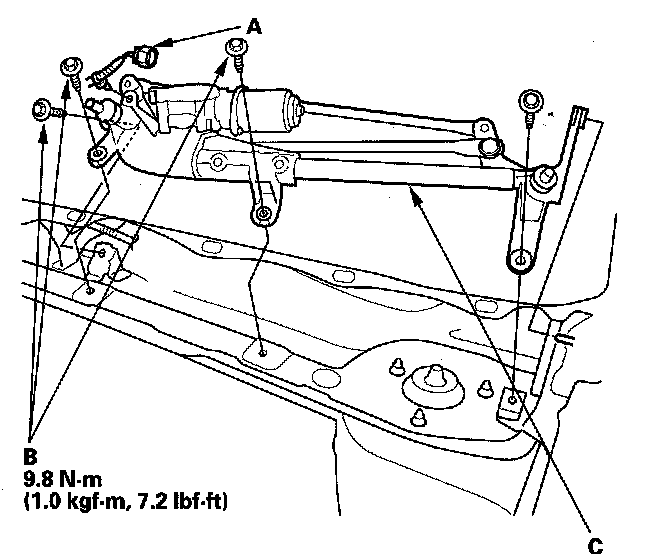 A

B
9.8 N·m
(1.0 kgf·m, 7.2 lbf·ft)

C