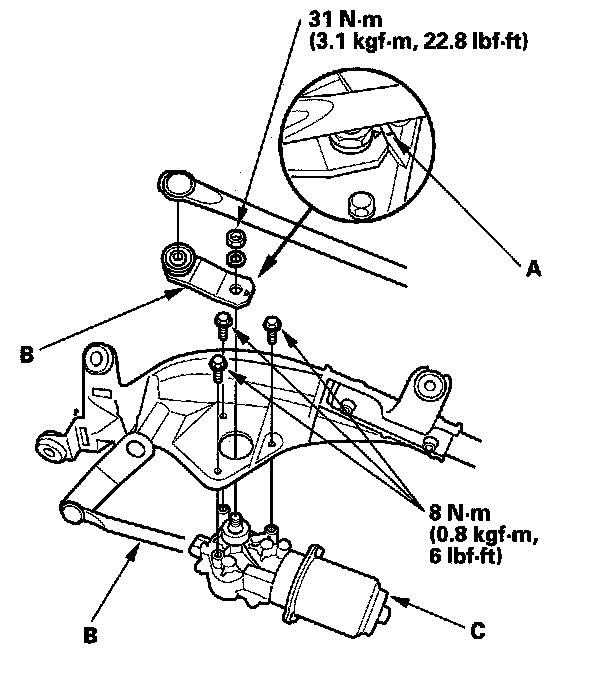 31 N·m
(3.1 kgf·m, 22.8 lbf·ft)

A

B

8 N·m
(0.8 kgf·m,
6 lbf·ft)

B

C