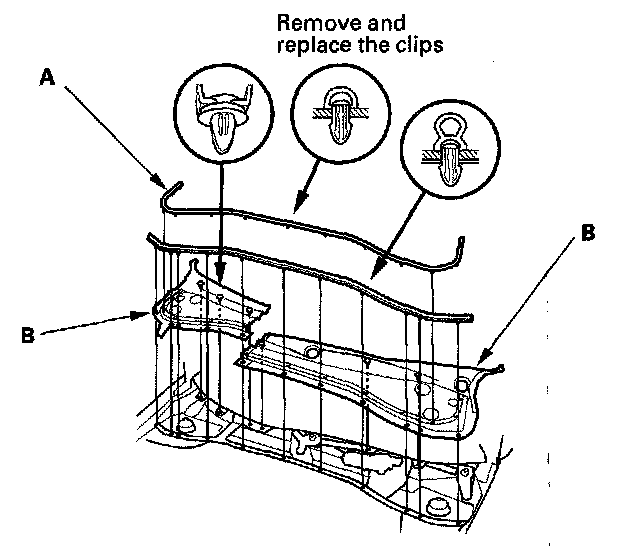 Remove and replace the clips

A

B

B