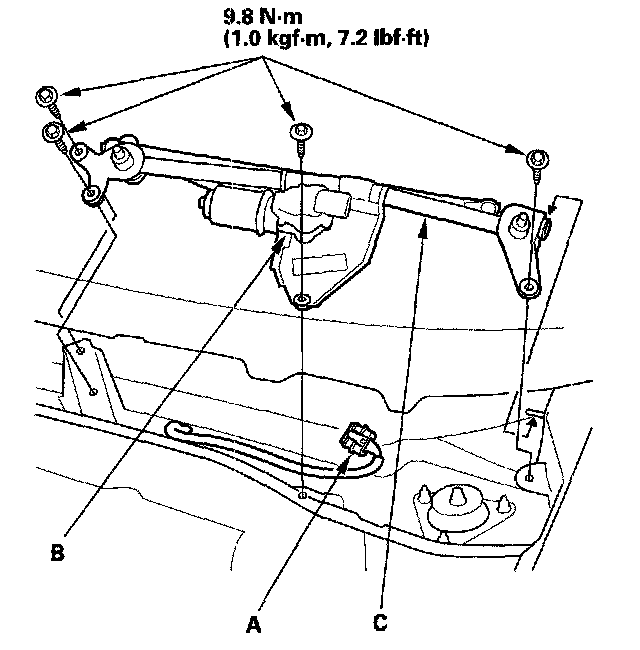 9.8 N·m
(1.0 kgf·m, 7.2 lbf·ft)

B

A

C