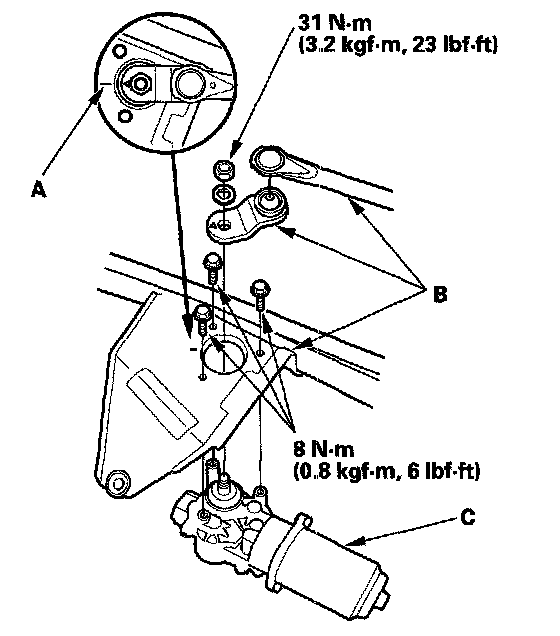 31 N·m
(3.2 kgf·m, 23 lbf·ft)

A

B

8 N·m
(0.8 kgf·m, 6 lbf·ft)

C