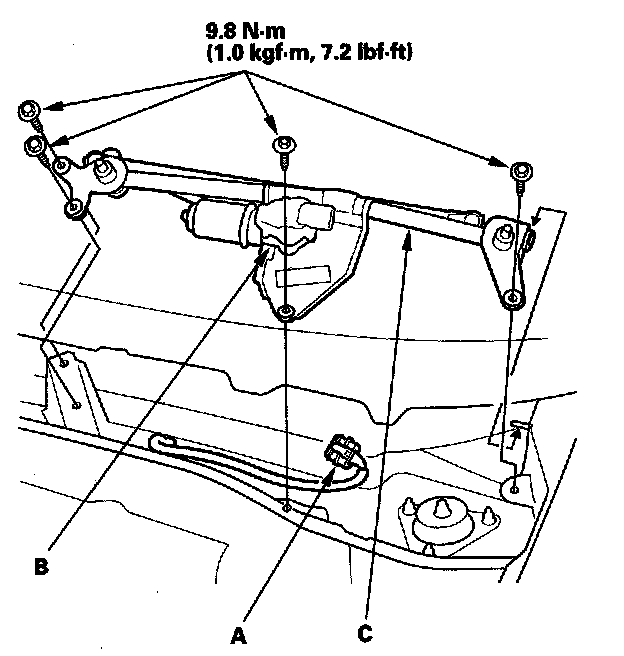 9.8 N·m
(1.0 kgf·m, 7.2 lbf·ft)

B

A

C