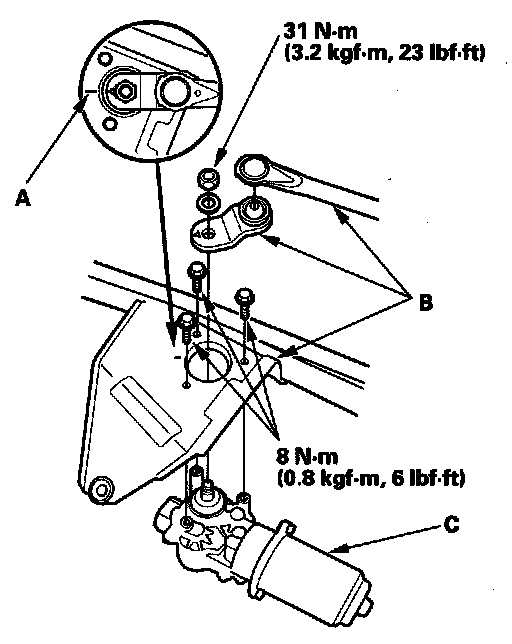 31 N·m
(3.2 kgf·m, 23 lbf·ft)

A

B

8 N·m
(0.8 kgf·m, 6 lbf·ft)

C