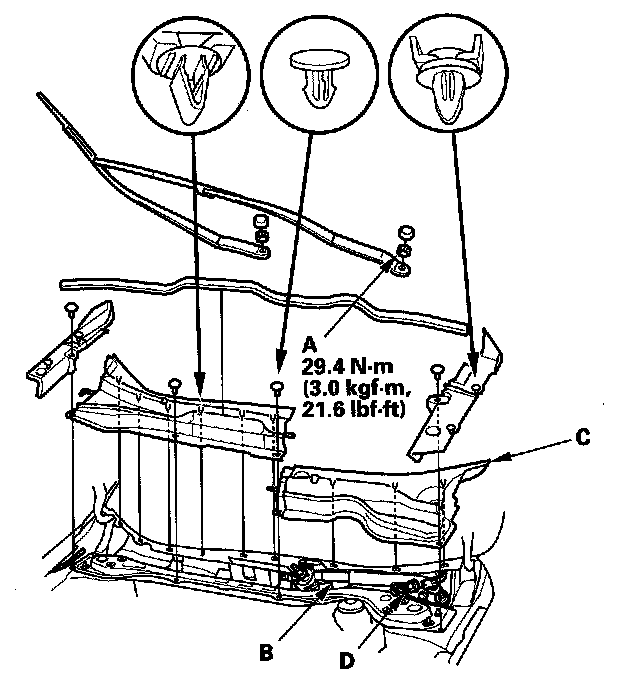 A
29.4 N·m
(3.0 kgf·m,
21.6 lbf·ft)

C

B

D