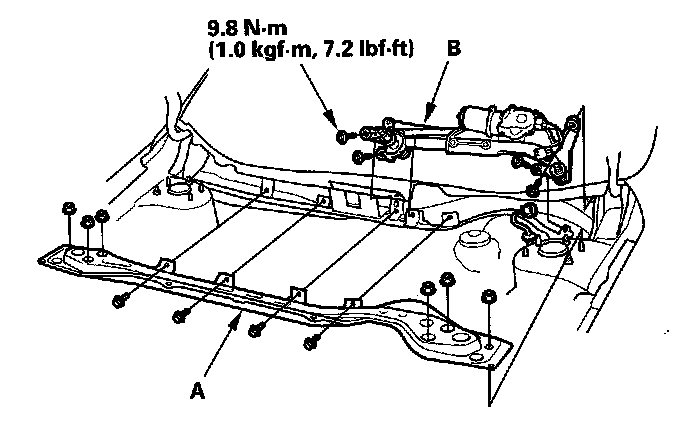 9.8 N·m
(1.0 kgf·m, 7.2 lbf·ft)

B

A