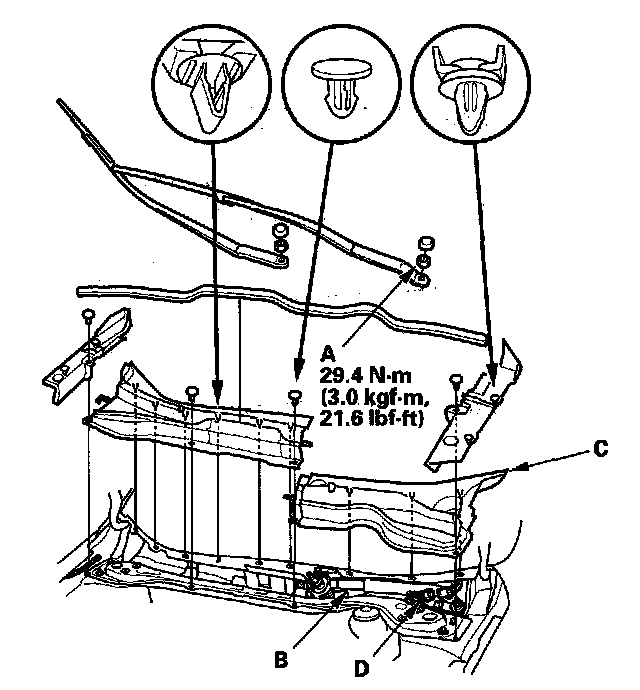 A
29.4 N·m
(3.0 kgf·m,
21.6 lbf·ft)

C

B

D