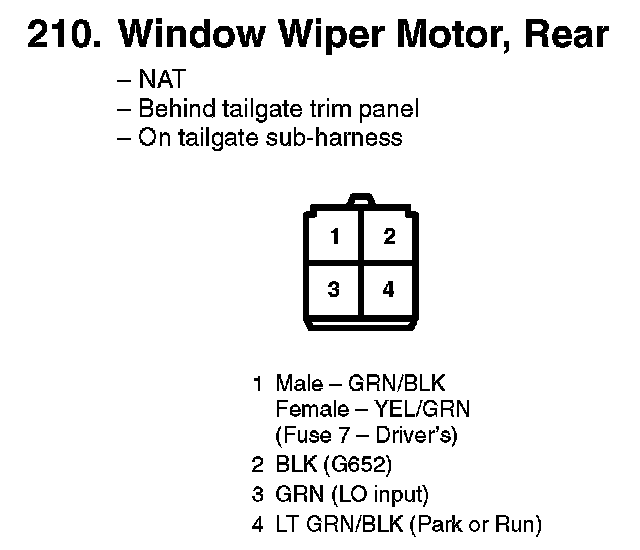 210. Window Wiper Motor, Rear

– NAT
– Behind tailgate trim panel
– On tailgate sub-harness

1 2
3 4

1 Male – GRN/BLK
Female – YEL/GRN
(Fuse 7 – Driver's)
2 BLK (G652)
3 GRN (LO input)
4 LT GRN/BLK (Park or Run)