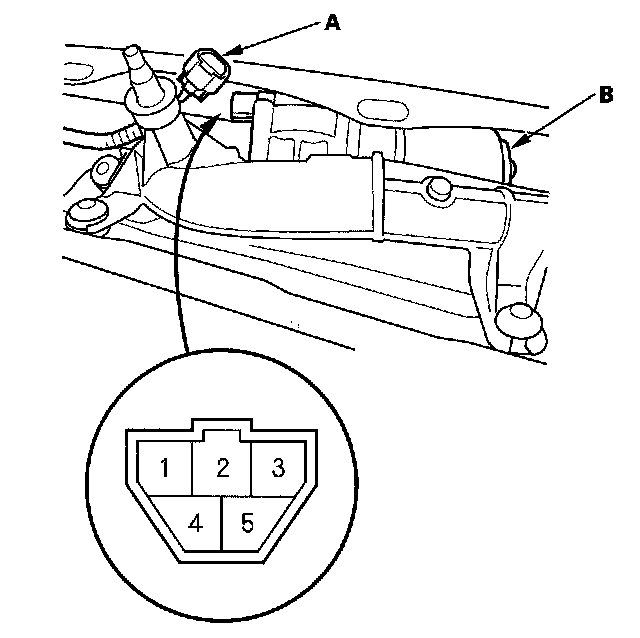 A

B

1 2 3

4 5