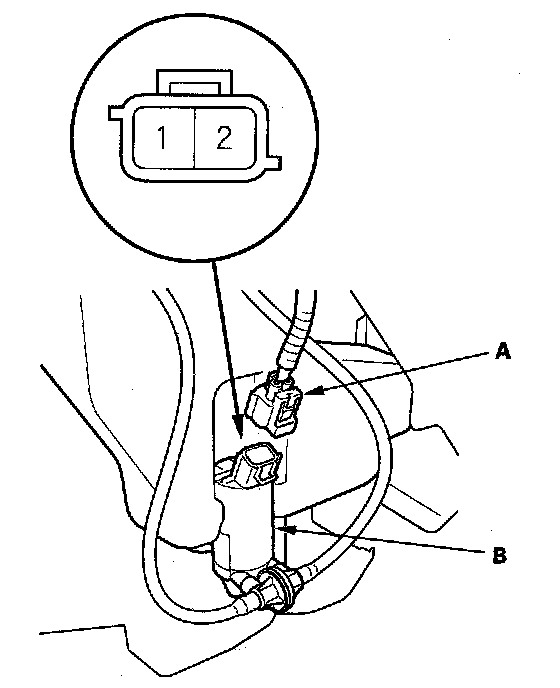 1
2
A
B