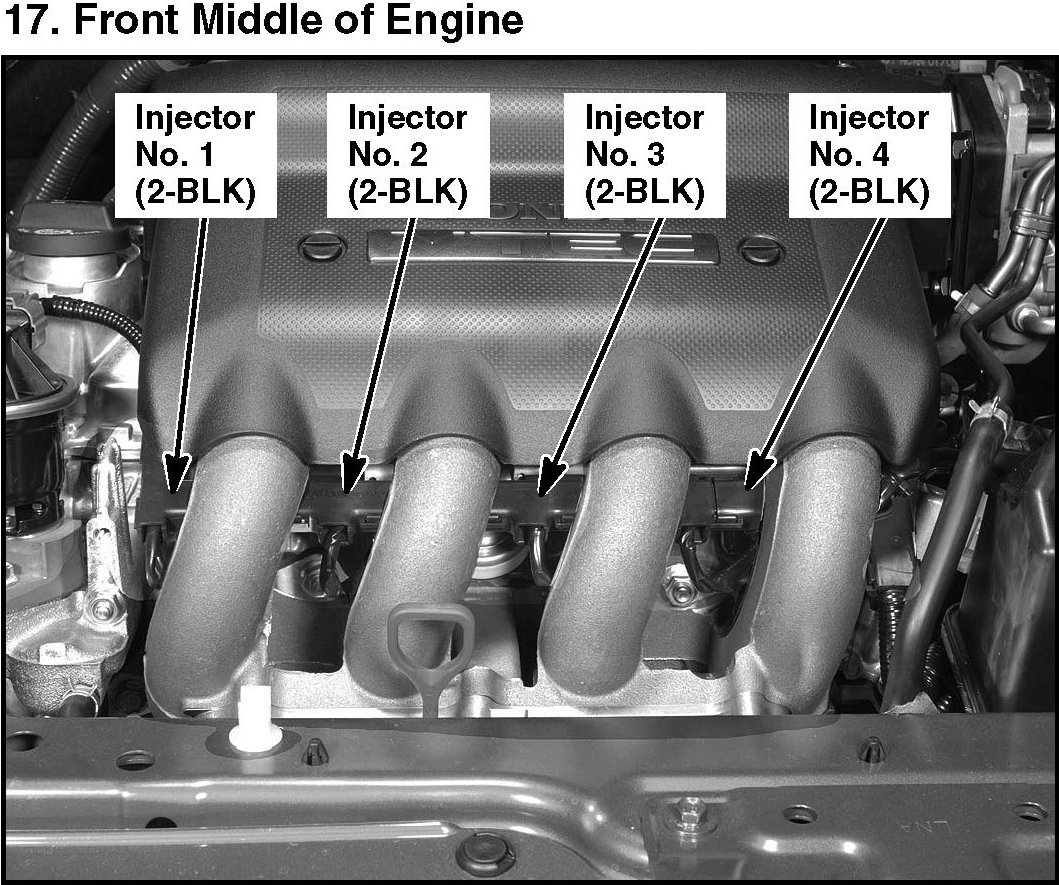 17. Front Middle of Engine

Injector No. 1 (2-BLK)

Injector No. 2 (2-BLK)

Injector No. 3 (2-BLK)

Injector No. 4 (2-BLK)