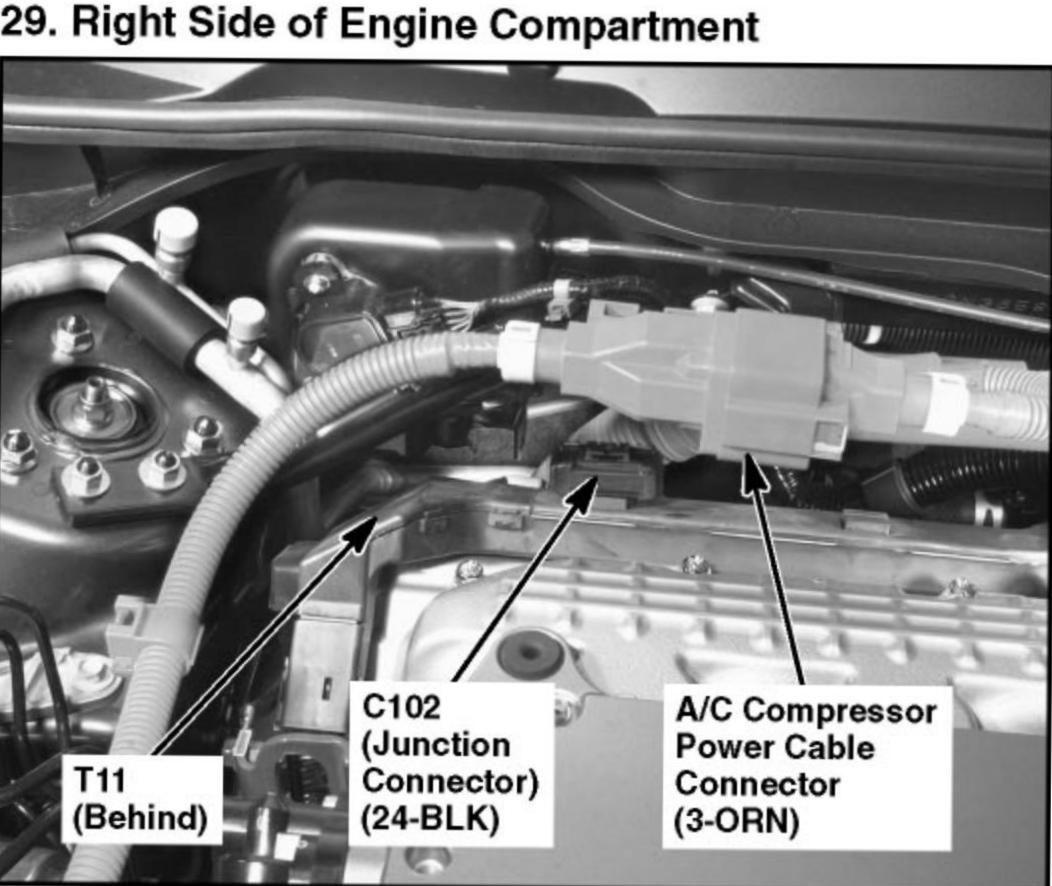 29. Right Side of Engine Compartment

T11
(Behind)

C102
(Junction
Connector)
(24-BLK)

A/C Compressor
Power Cable
Connector
(3-ORN)