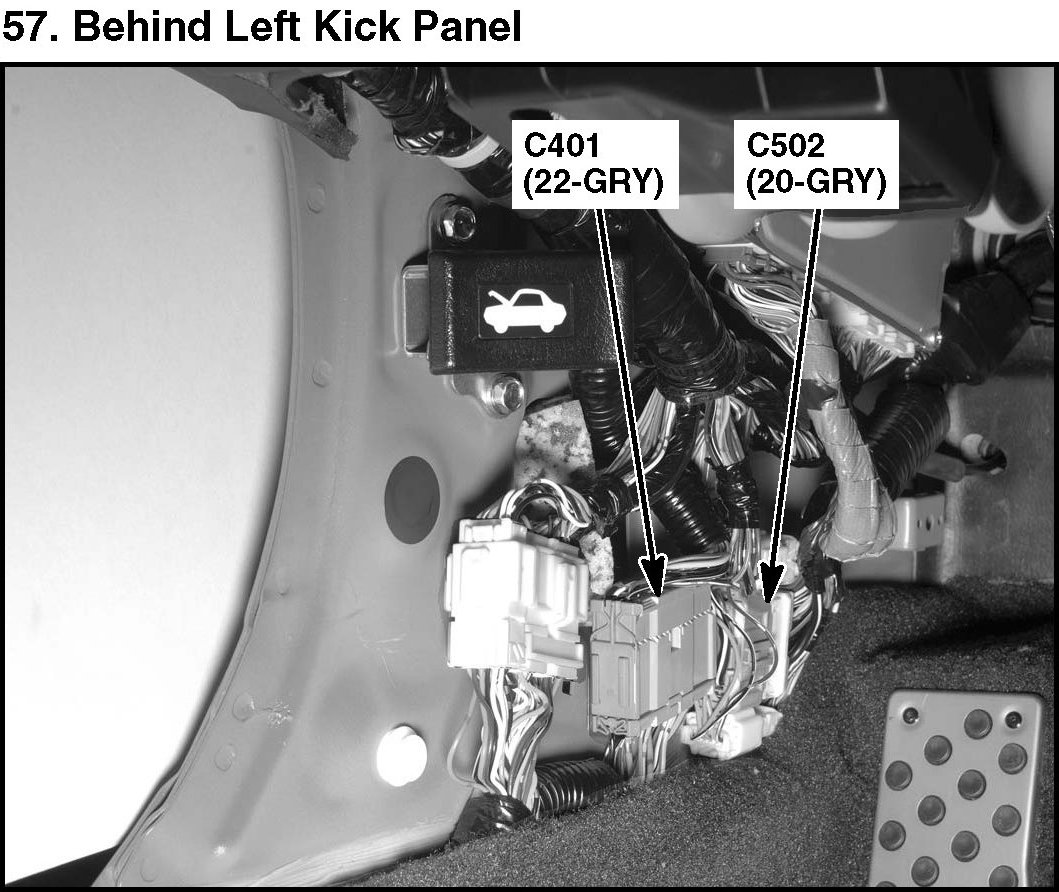 57. Behind Left Kick Panel

C401
(22-GRY)

C502
(20-GRY)